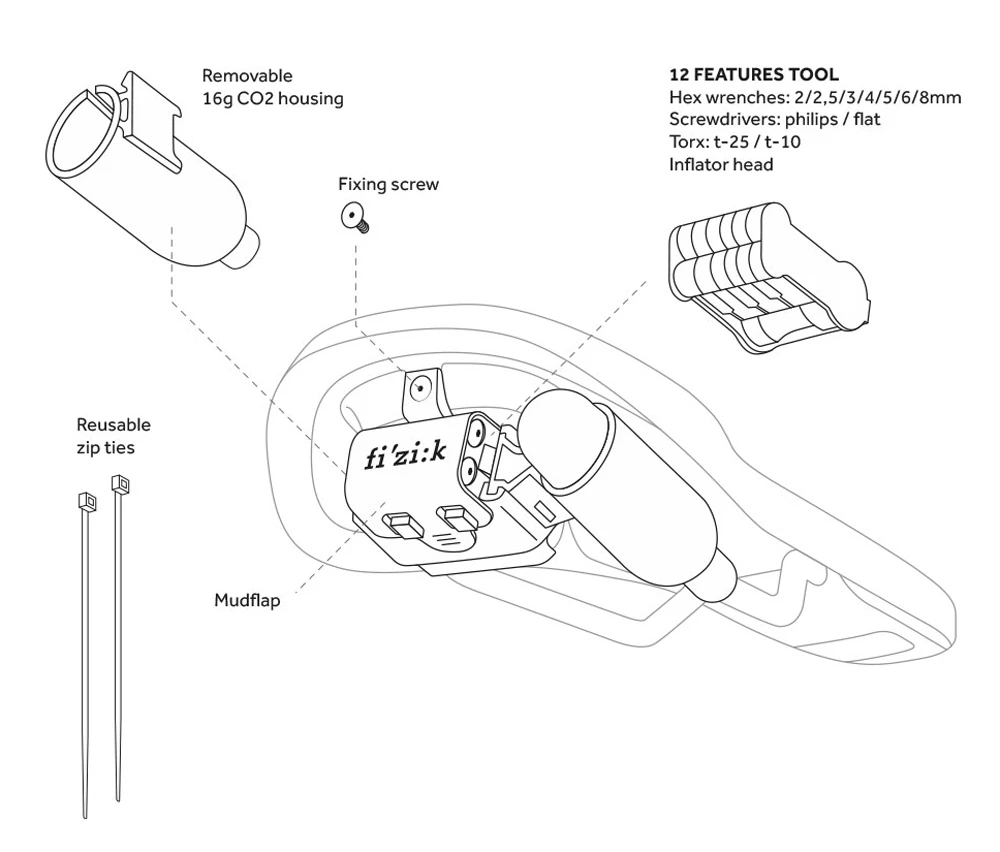 Removable
16g CO2 housing

12 FEATURES TOOL
Hex wrenches: 2/2,5/3/4/5/6/8mm
Screwdrivers: philips / flat
Torx: t-25 / t-10
Inflator head

Fixing screw

Reusable
zip ties

fi'zi:k

Mudflap