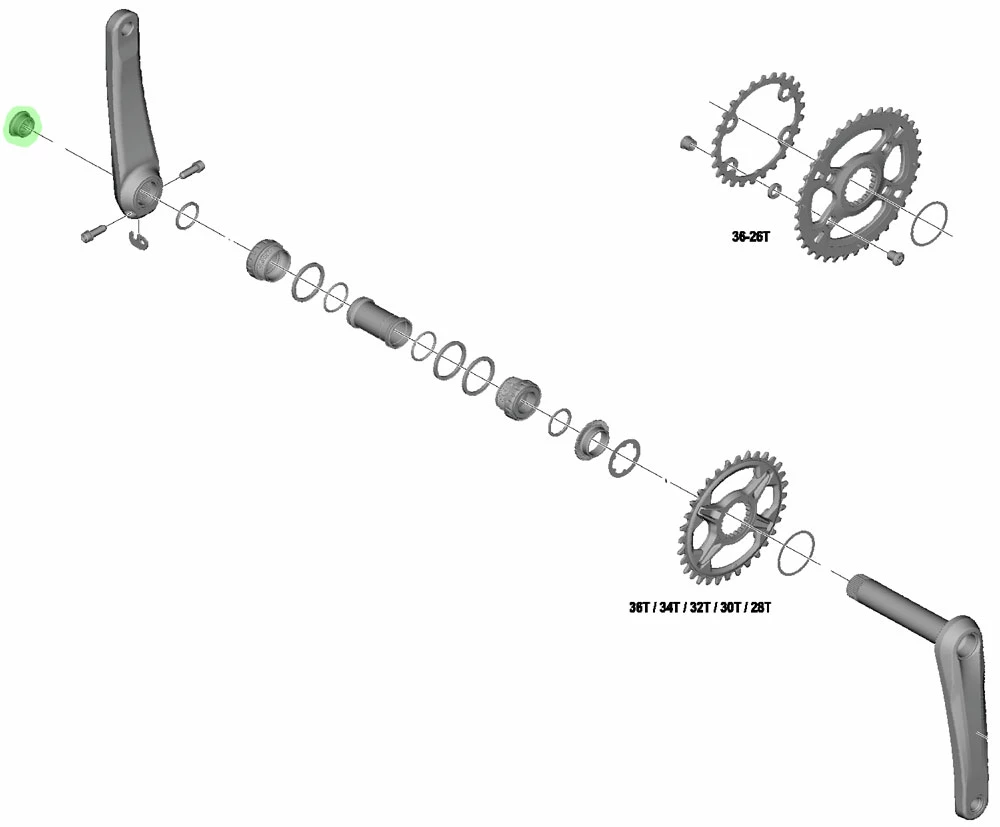 36-26T

36T / 34T / 32T / 30T / 28T